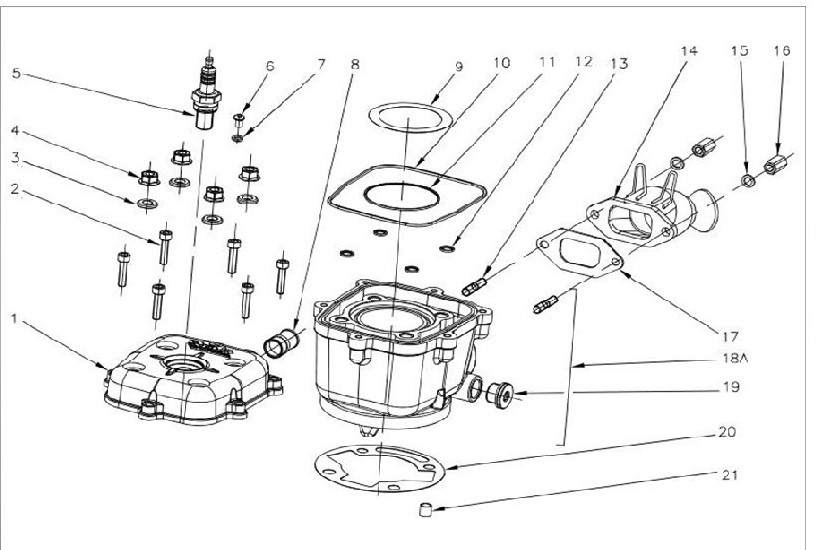 5
6
7
8
9
10
11
12
13
14
15
16
4
3
2
1
17
18A
19
20
21