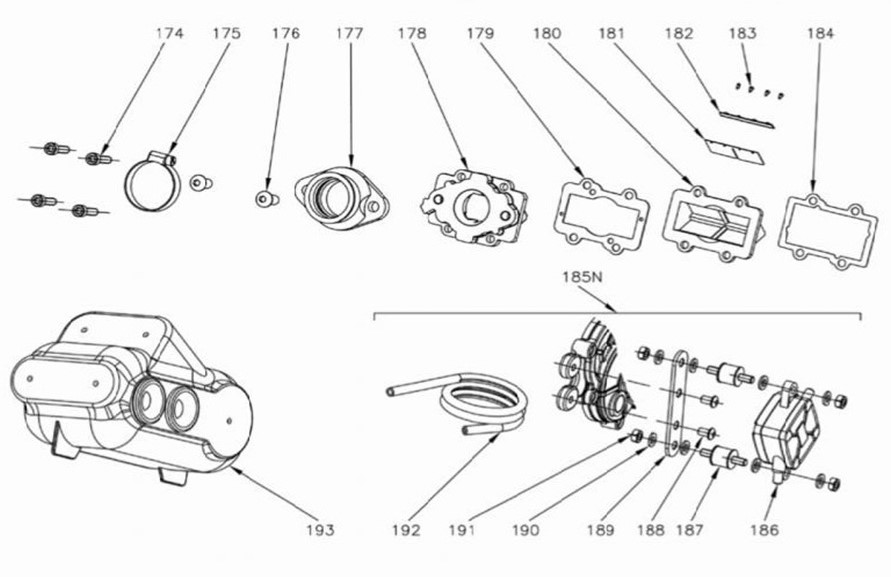 174 175 176 177 178 179 180 181 182 183 184

185N

193

192 191 190 189 188 187 186